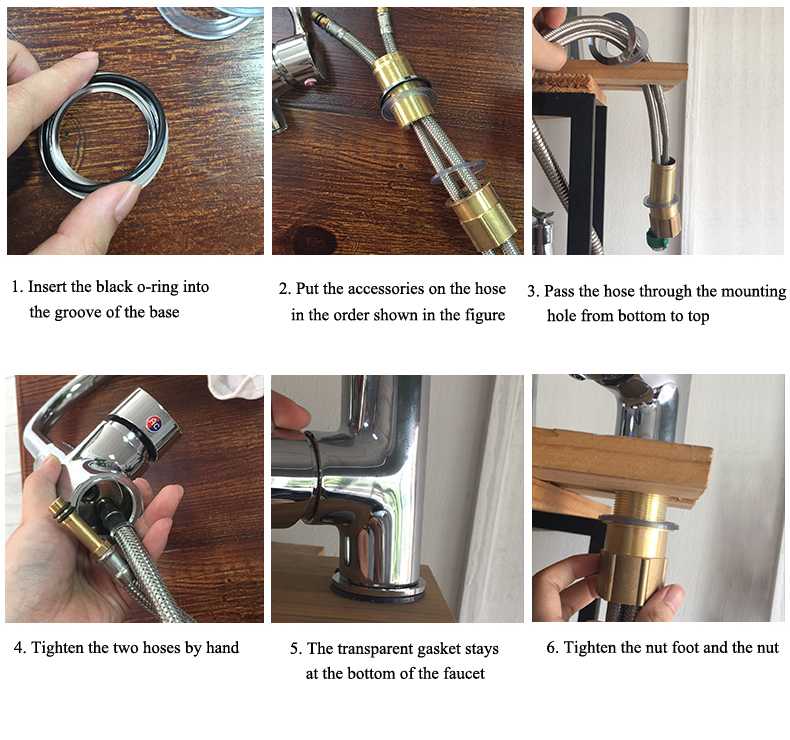 1. Insert the black o-ring into the groove of the base

2. Put the accessories on the hose in the order shown in the figure

3. Pass the hose through the mounting hole from bottom to top

4. Tighten the two hoses by hand

5. The transparent gasket stays at the bottom of the faucet

6. Tighten the nut foot and the nut